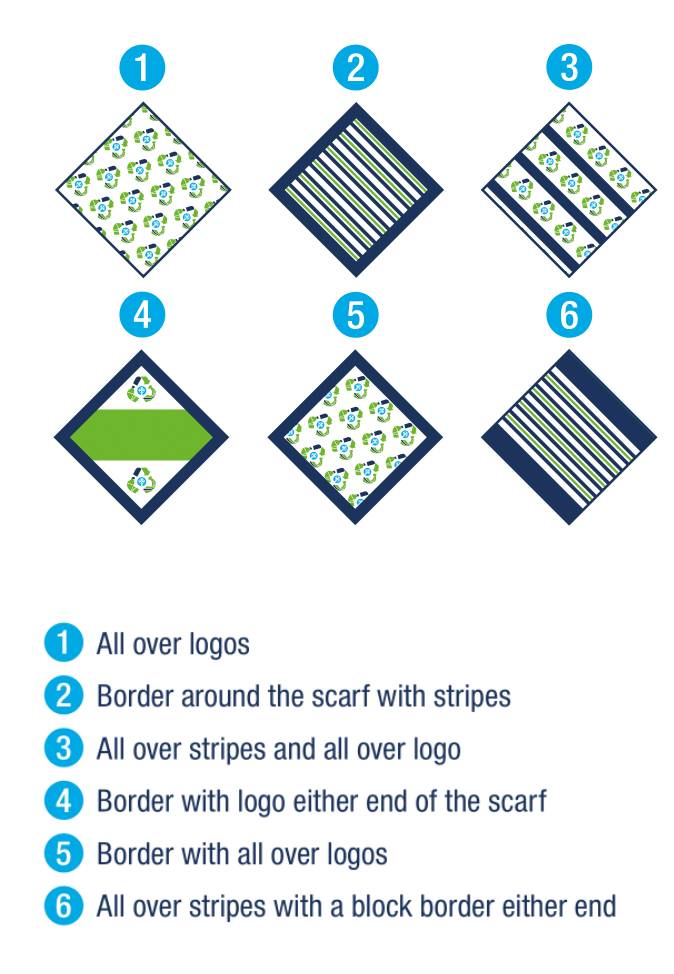 1 2 3

4 5 6

1 All over logos

2 Border around the scarf with stripes

3 All over stripes and all over logo

4 Border with logo either end of the scarf

5 Border with all over logos

6 All over stripes with a block border either end